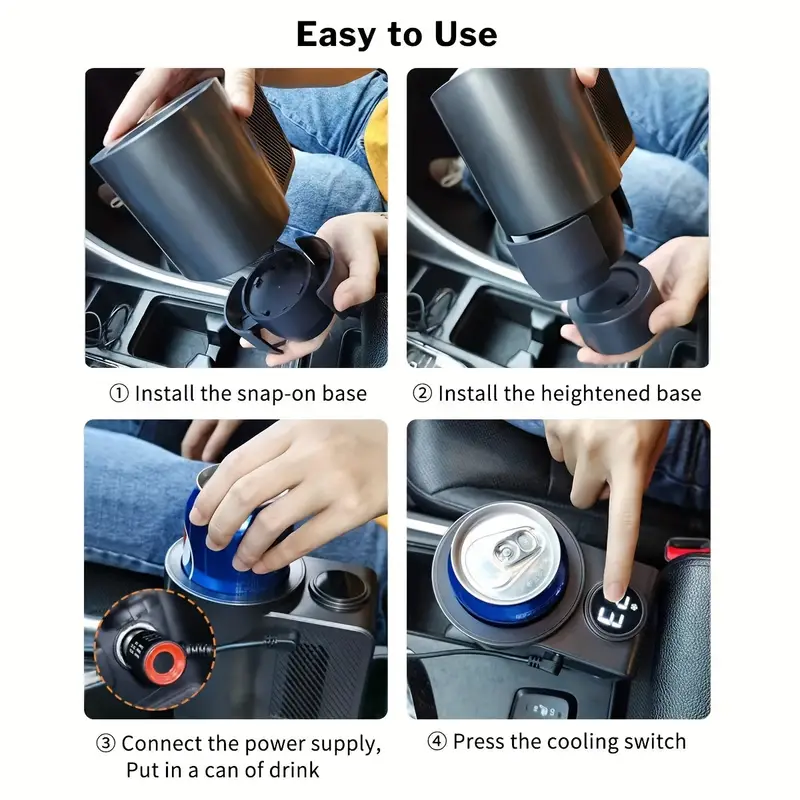 Easy to Use

① Install the snap-on base

② Install the heightened base

③ Connect the power supply, Put in a can of drink

④ Press the cooling switch